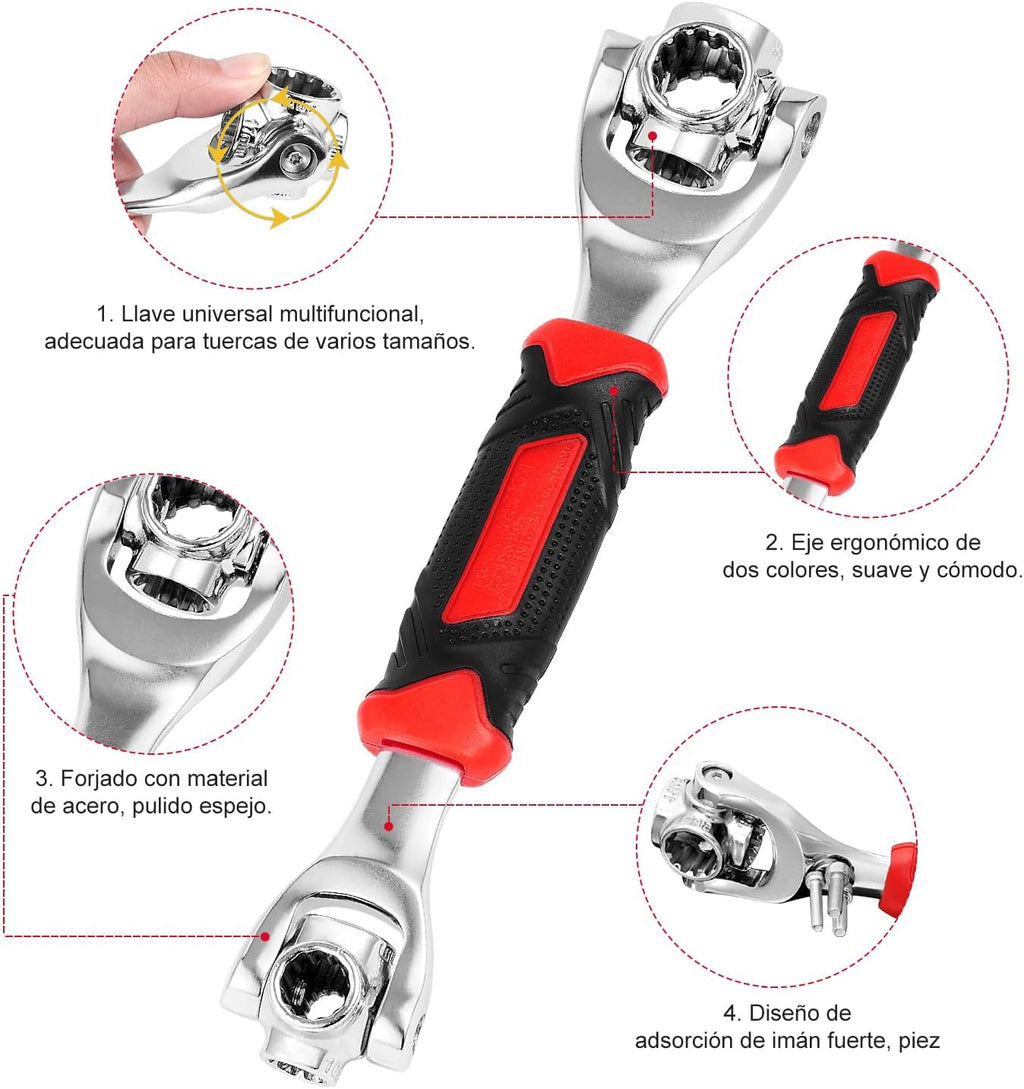 1. Llave universal multifuncional, adecuada para tuercas de varios tamaños.

2. Eje ergonómico de dos colores, suave y cómodo.

3. Forjado con material de acero, pulido espejo.

4. Diseño de adsorción de imán fuerte, piez